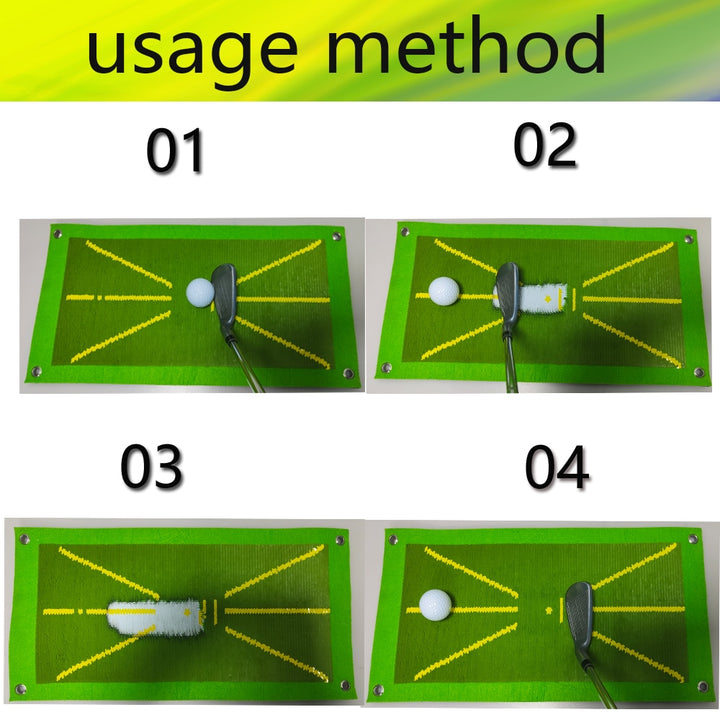 usage method

01

02

03

04